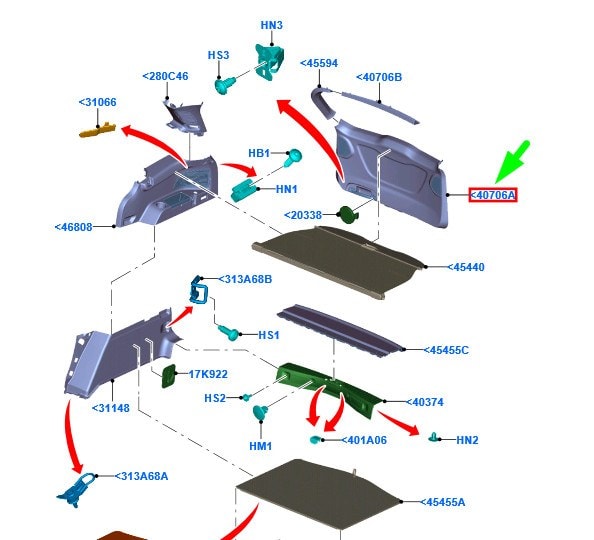 HN3
HS3
<45594
<280C46
<40706B
<31066
HB1
HN1
<40706A
<20338
<46808
<45440
<313A68B
HS1
<45455C
17K922
HS2
<40374
<31148
HM1
<401A06
HN2
<313A68A
<45455A